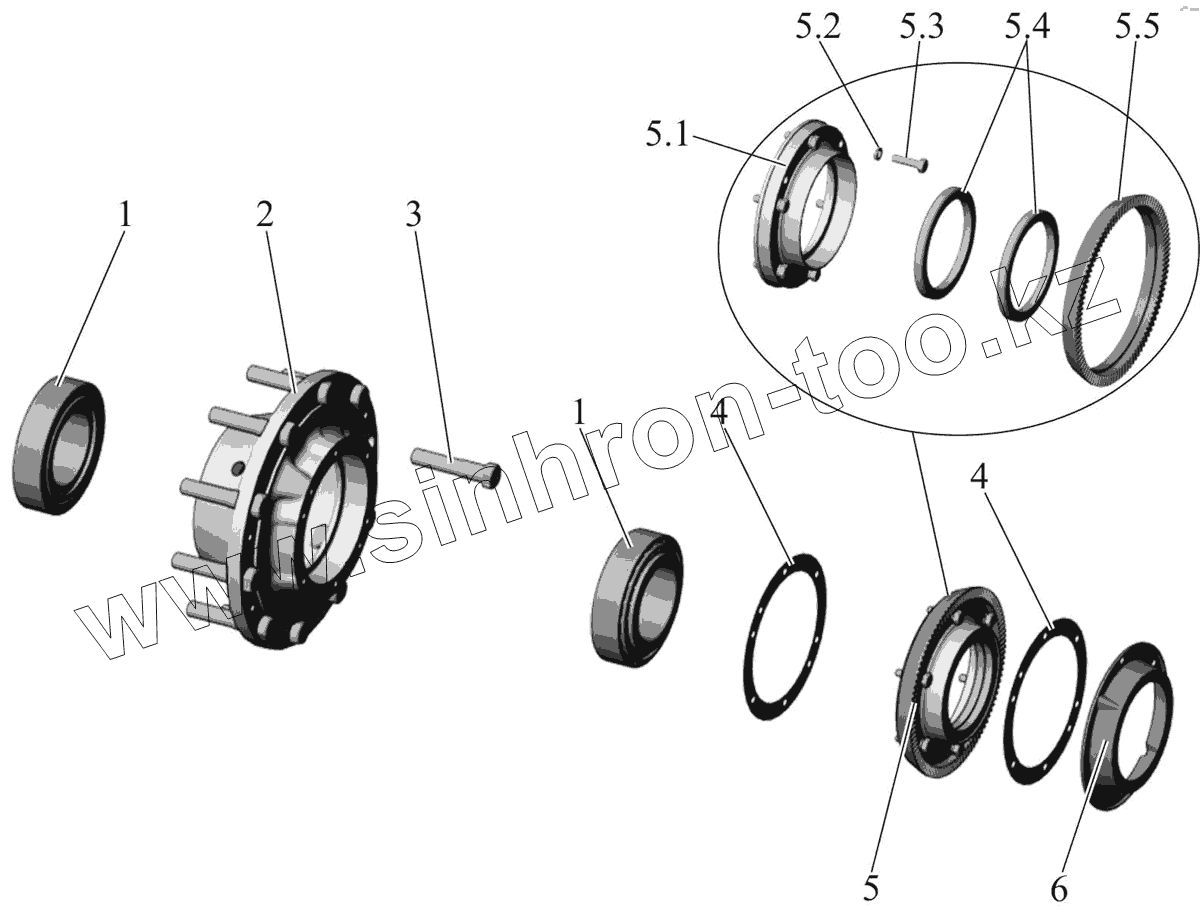 5.2 5.3 5.4 5.5

5.1

1 2 3

1 4

4

5 6

www.sinhron-too.kz